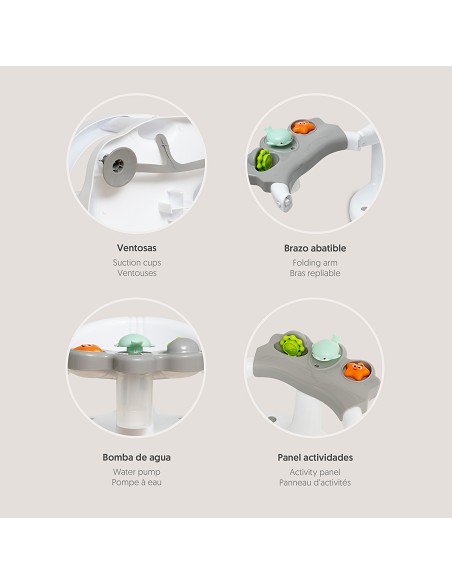 Ventosas
Suction cups
Ventouses

Brazo abatible
Folding arm
Bras repliable

Bomba de agua
Water pump
Pompe à eau

Panel actividades
Activity panel
Panneau d'activités