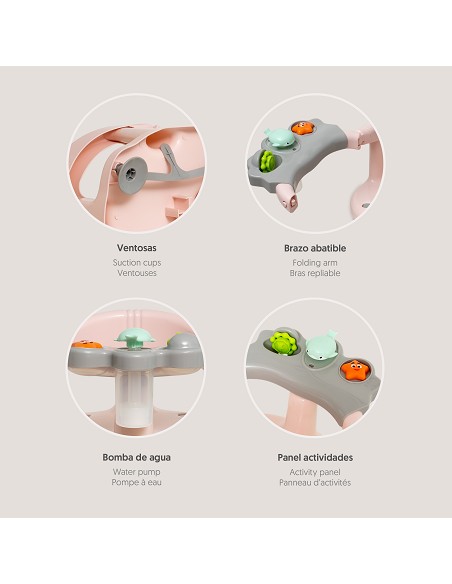 Ventosas
Suction cups
Ventouses

Brazo abatible
Folding arm
Bras repliable

Bomba de agua
Water pump
Pompe à eau

Panel actividades
Activity panel
Panneau d'activités