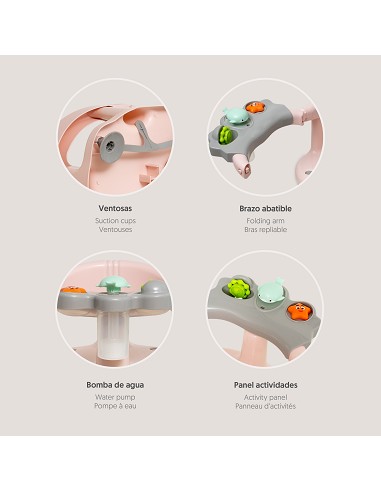 Ventosas
Suction cups
Ventouses

Brazo abatible
Folding arm
Bras repliable

Bomba de agua
Water pump
Pompe à eau

Panel actividades
Activity panel
Panneau d'activités